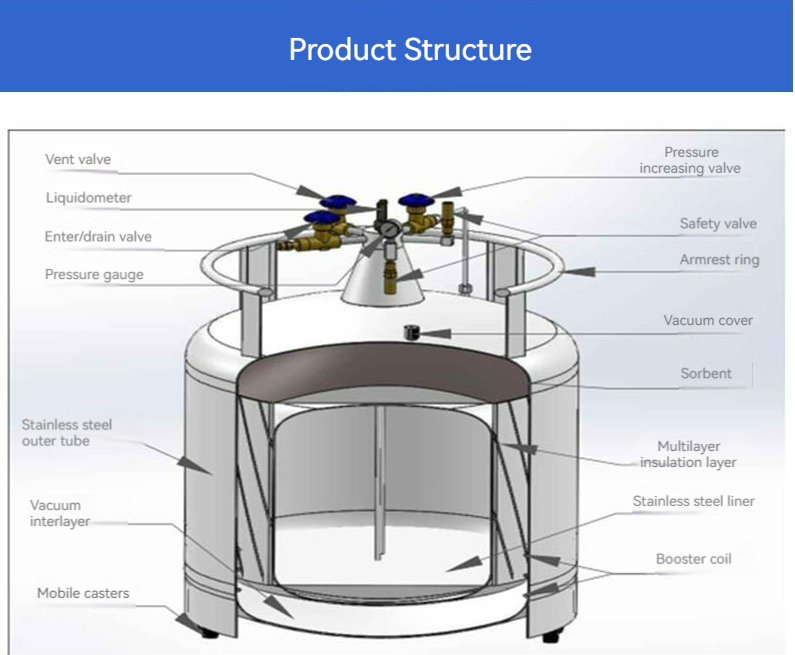 Product Structure

Vent valve

Liquidometer

Enter/drain valve

Pressure gauge

Stainless steel outer tube

Vacuum interlayer

Mobile casters

Pressure increasing valve

Safety valve

Armrest ring

Vacuum cover

Sorbent

Multilayer insulation layer

Stainless steel liner

Booster coil