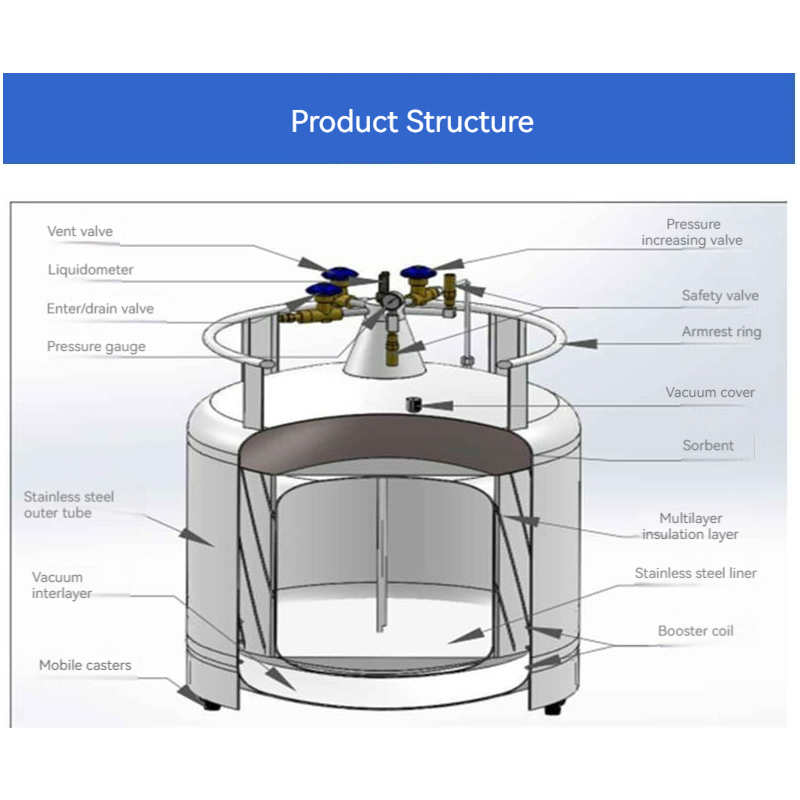 Product Structure

Vent valve

Liquidometer

Enter/drain valve

Pressure gauge

Stainless steel outer tube

Vacuum interlayer

Mobile casters

Pressure increasing valve

Safety valve

Armrest ring

Vacuum cover

Sorbent

Multilayer insulation layer

Stainless steel liner

Booster coil